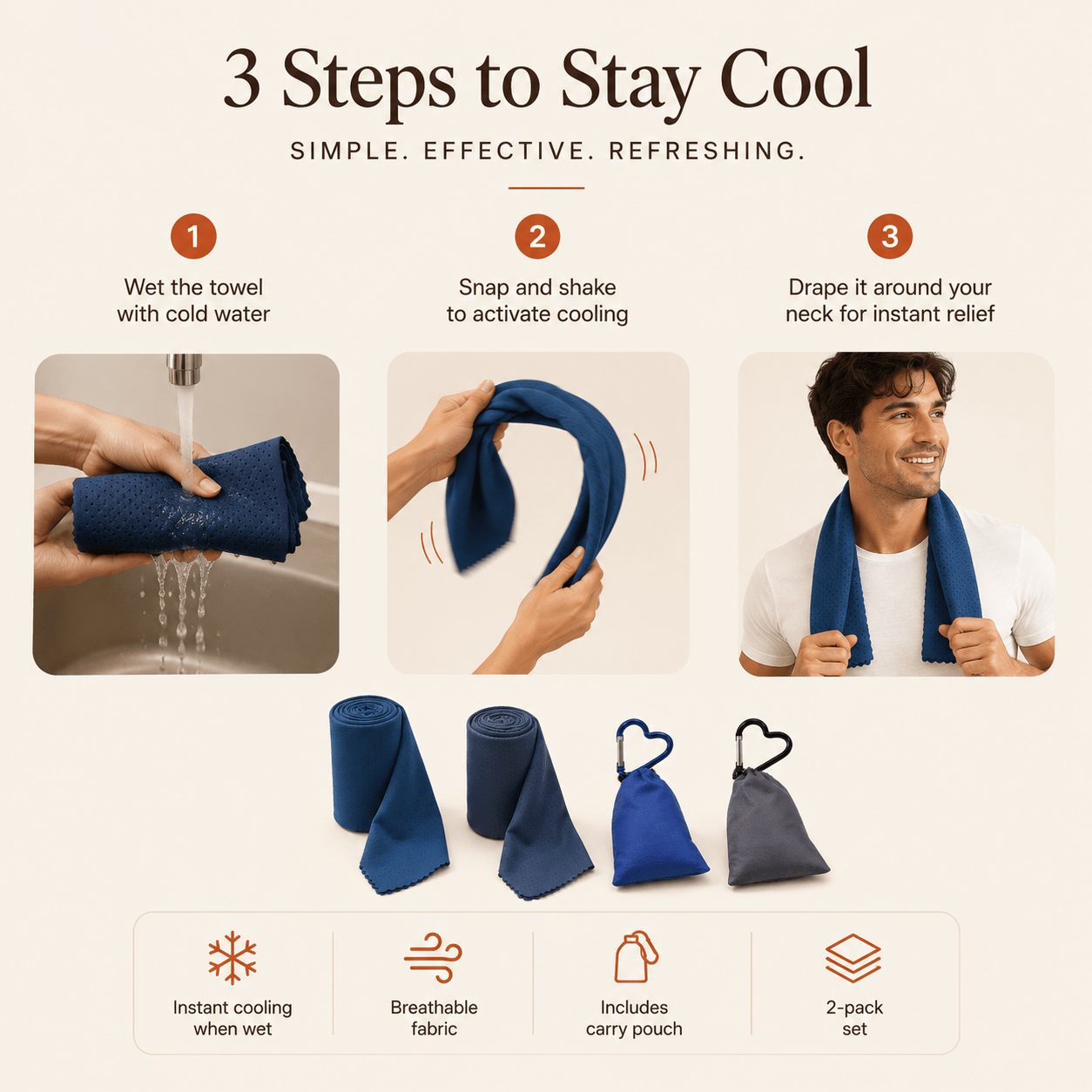 3 Steps to Stay Cool

SIMPLE. EFFECTIVE. REFRESHING.

1
Wet the towel with cold water

2
Snap and shake to activate cooling

3
Drape it around your neck for instant relief

Instant cooling when wet

Breathable fabric

Includes carry pouch

2-pack set